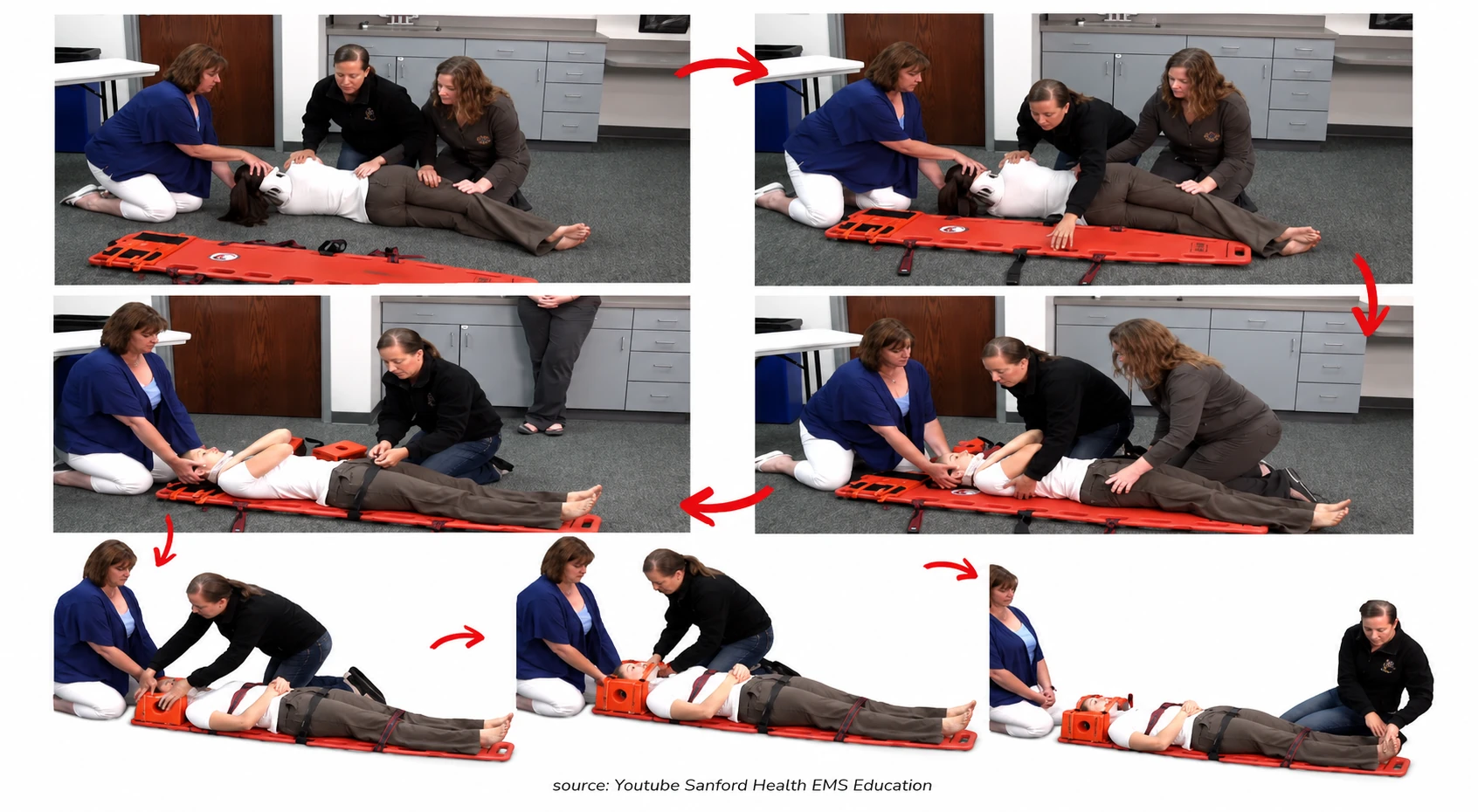 source: Youtube Sanford Health EMS Education