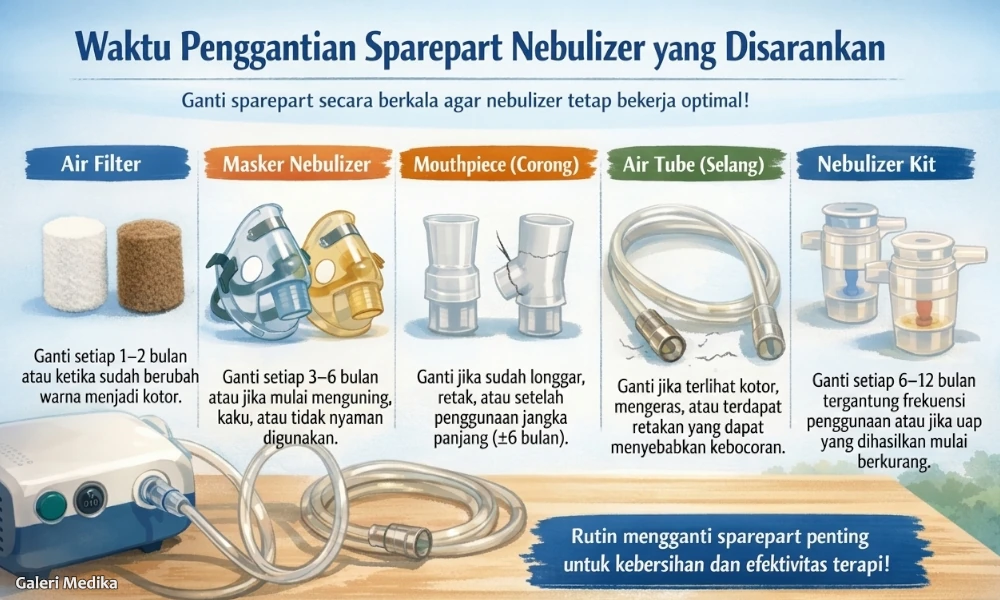 Waktu Penggantian Sparepart Nebulizer yang Disarankan

Ganti sparepart secara berkala agar nebulizer tetap bekerja optimal!

Air Filter

Ganti setiap 1–2 bulan atau ketika sudah berubah warna menjadi kotor.

Masker Nebulizer

Ganti setiap 3–6 bulan atau jika mulai menguning, kaku, atau tidak nyaman digunakan.

Mouthpiece (Corong)

Ganti jika sudah longgar, retak, atau setelah penggunaan jangka panjang (±6 bulan).

Air Tube (Selang)

Ganti jika terlihat kotor, mengeras, atau terdapat retakan yang dapat menyebabkan kebocoran.

Nebulizer Kit

Ganti setiap 6–12 bulan tergantung frekuensi penggunaan atau jika uap yang dihasilkan mulai berkurang.

Rutin mengganti sparepart penting untuk kebersihan dan efektivitas terapi!

Galeri Medika