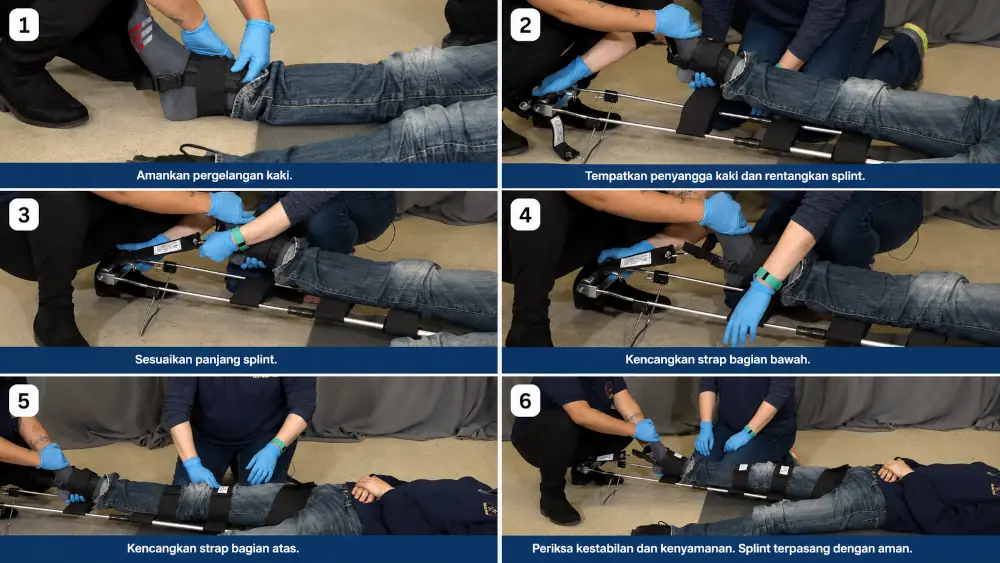 1

Amankan pergelangan kaki.

2

Tempatkan penyangga kaki dan rentangkan splint.

3

Sesuaikan panjang splint.

4

Kencangkan strap bagian bawah.

5

Kencangkan strap bagian atas.

6

Periksa kestabilan dan kenyamanan. Splint terpasang dengan aman.