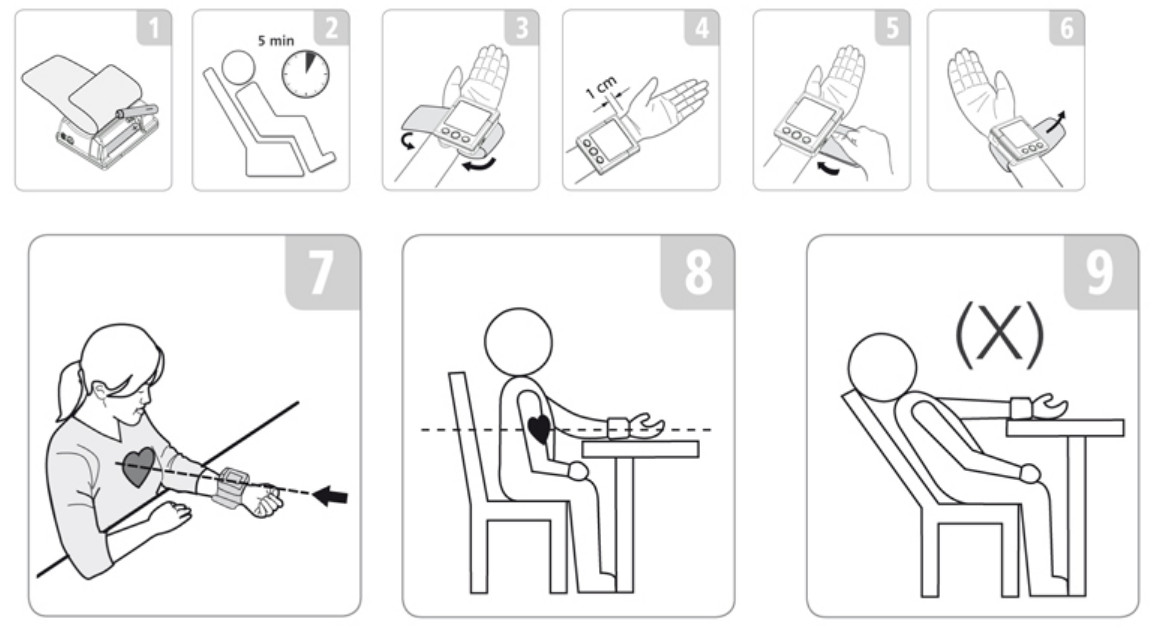 1

2
5 min

3

4
1 cm

5

6

7

8

9
(X)