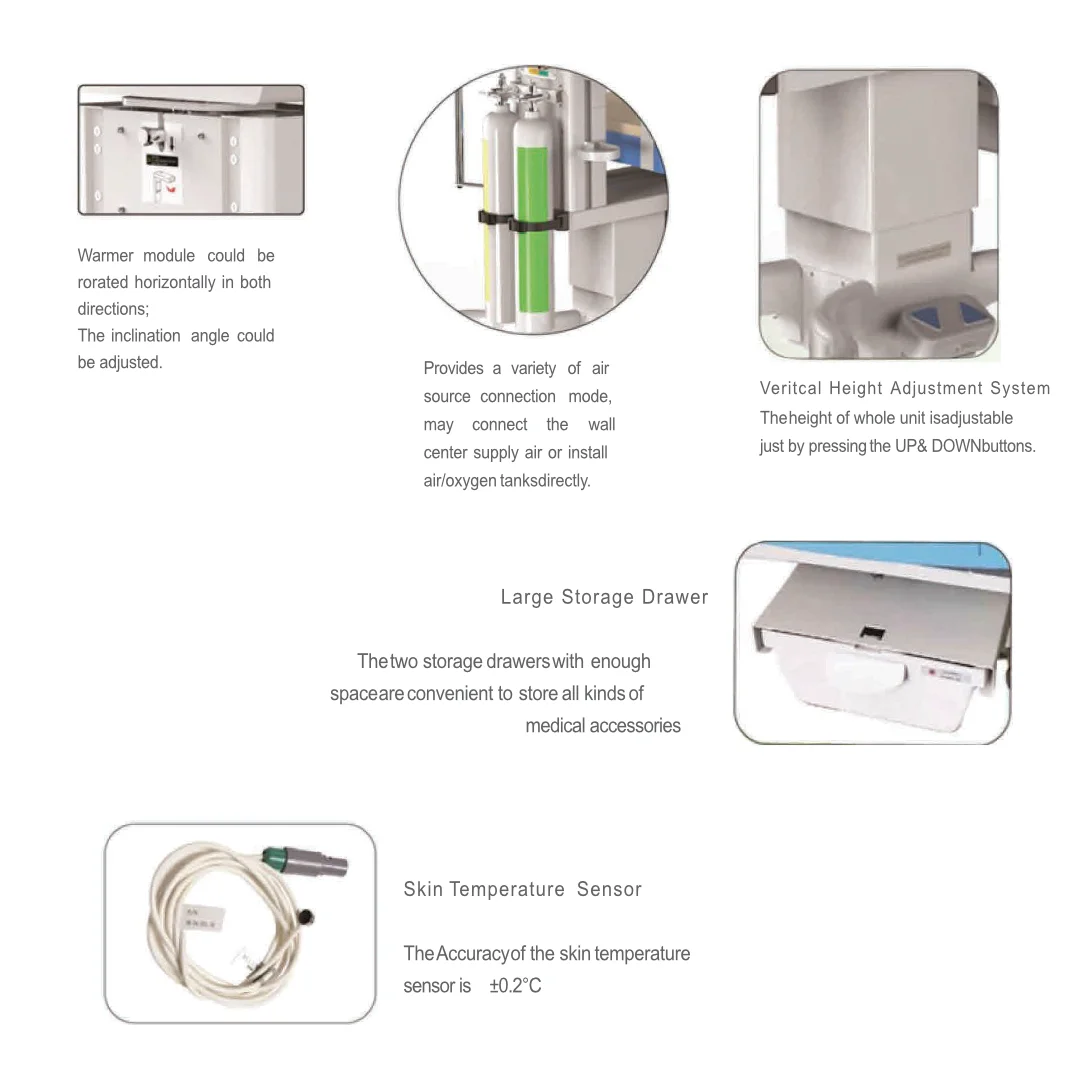 Warmer module could be rorated horizontally in both directions;
The inclination angle could be adjusted.

Provides a variety of air source connection mode, may connect the wall center supply air or install air/oxygen tanksdirectly.

Veritcal Height Adjustment System
Theheight of whole unit isadjustable just by pressing the UP& DOWNbuttons.

Large Storage Drawer

Thetwo storage drawerswith enough spaceare convenient to store all kinds of medical accessories

Skin Temperature Sensor

TheAccuracyof the skin temperature sensor is ±0.2°C